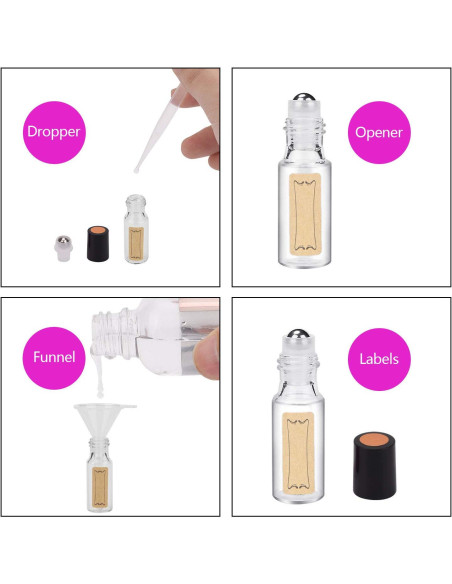 Dropper

Opener

Funnel

Labels