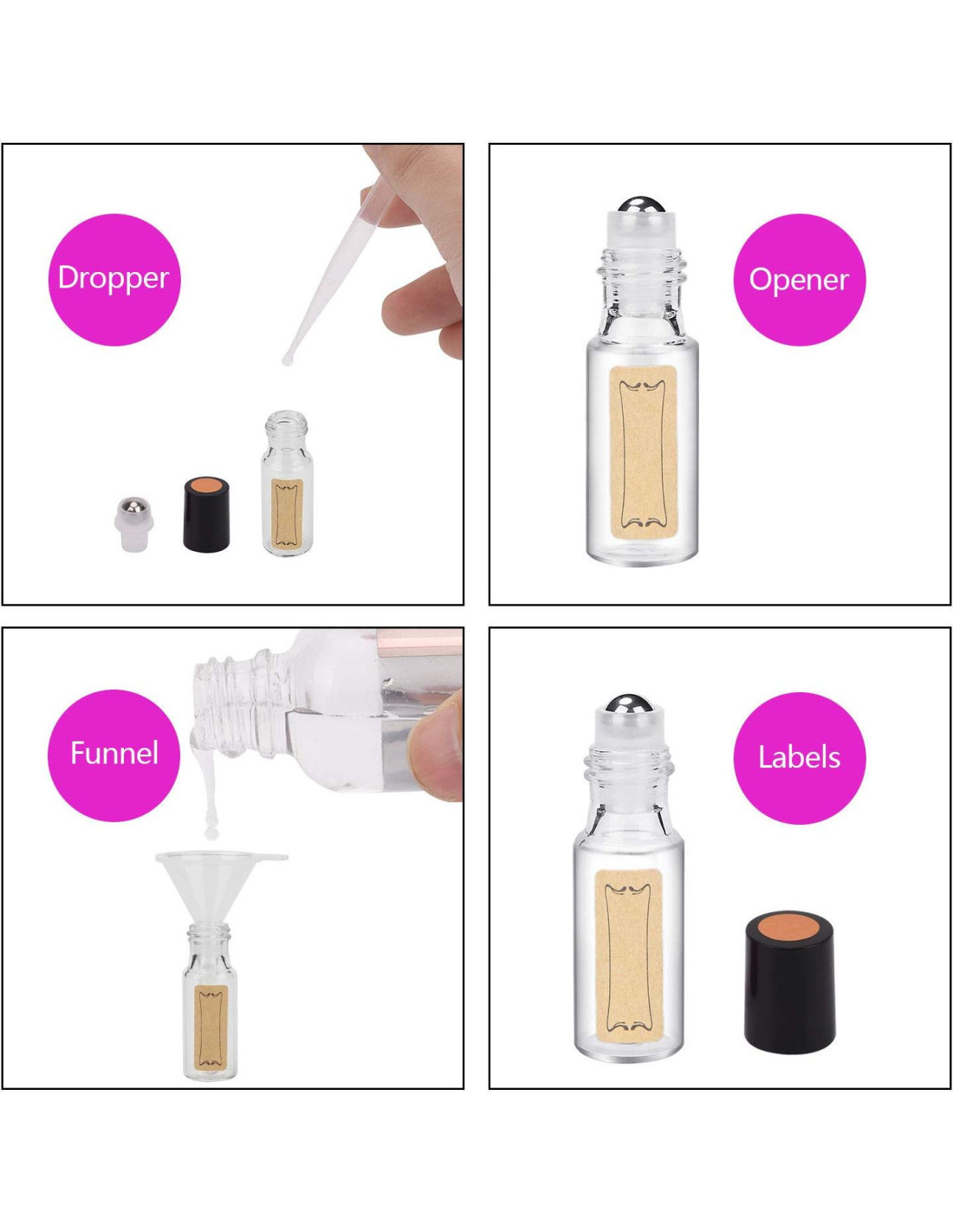 Dropper

Opener

Funnel

Labels