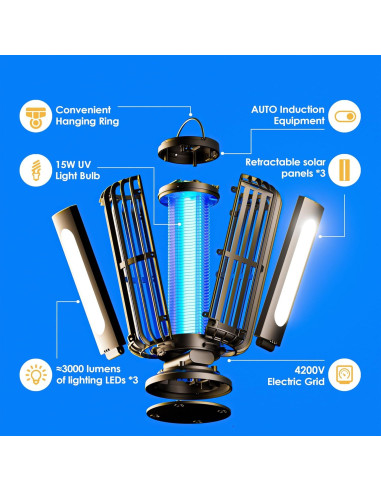 Convenient Hanging Ring

AUTO Induction Equipment

15W UV Light Bulb

Retractable solar panels *3

≈3000 lumens of lighting LEDs *3

4200V Electric Grid