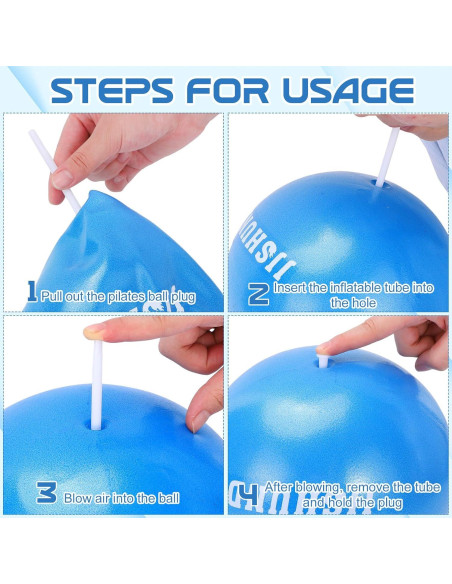 STEPS FOR USAGE

1 Pull out the pilates ball plug

JJSHUD

2 Insert the inflatable tube into the hole

3 Blow air into the ball

4 After blowing, remove the tube and hold the plug