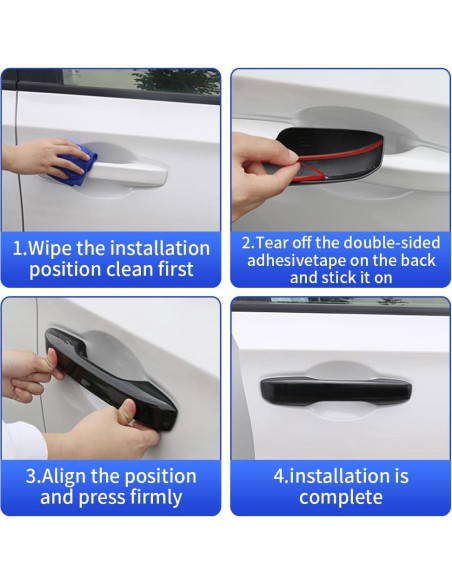 1.Wipe the installation position clean first

2.Tear off the double-sided adhesivetape on the back and stick it on

3.Align the position and press firmly

4.installation is complete