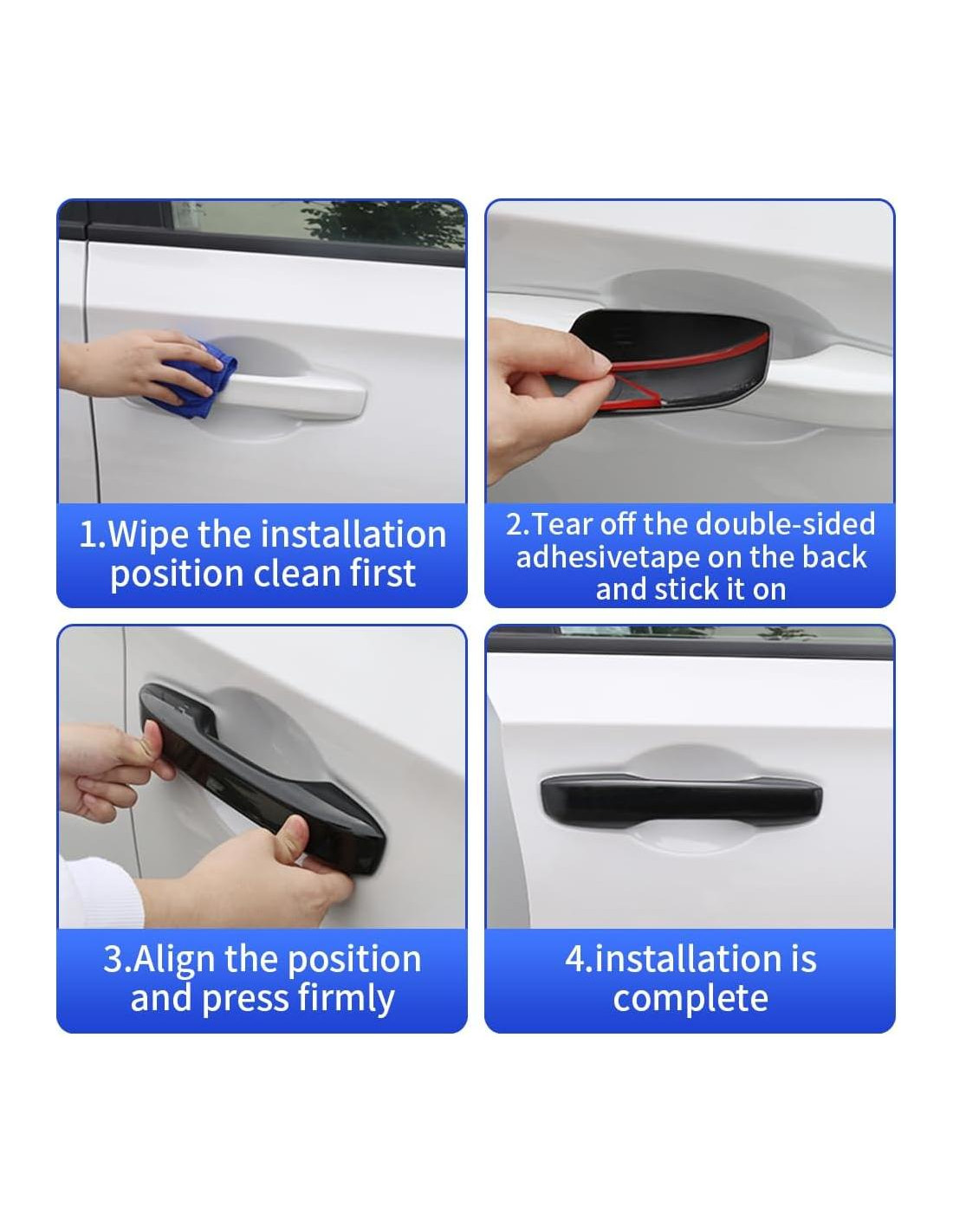 1.Wipe the installation position clean first

2.Tear off the double-sided adhesivetape on the back and stick it on

3.Align the position and press firmly

4.installation is complete