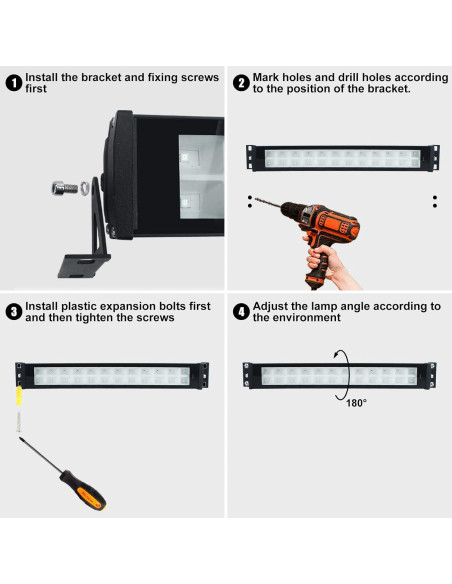 1 Install the bracket and fixing screws first

2 Mark holes and drill holes according to the position of the bracket.

3 Install plastic expansion bolts first and then tighten the screws

4 Adjust the lamp angle according to the environment

180°