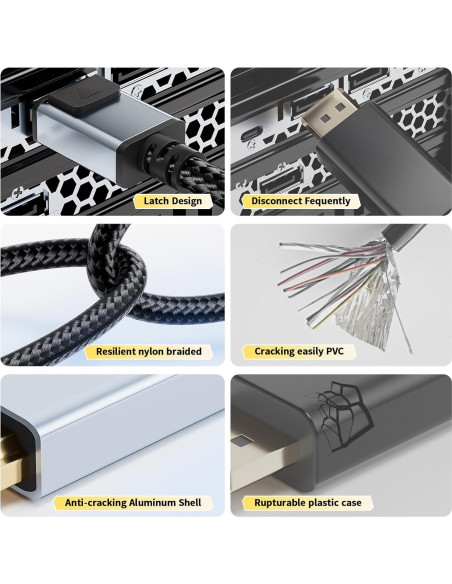 Latch Design

Disconnect Fequently

Resilient nylon braided

Cracking easily PVC

Anti-cracking Aluminum Shell

Rupturable plastic case