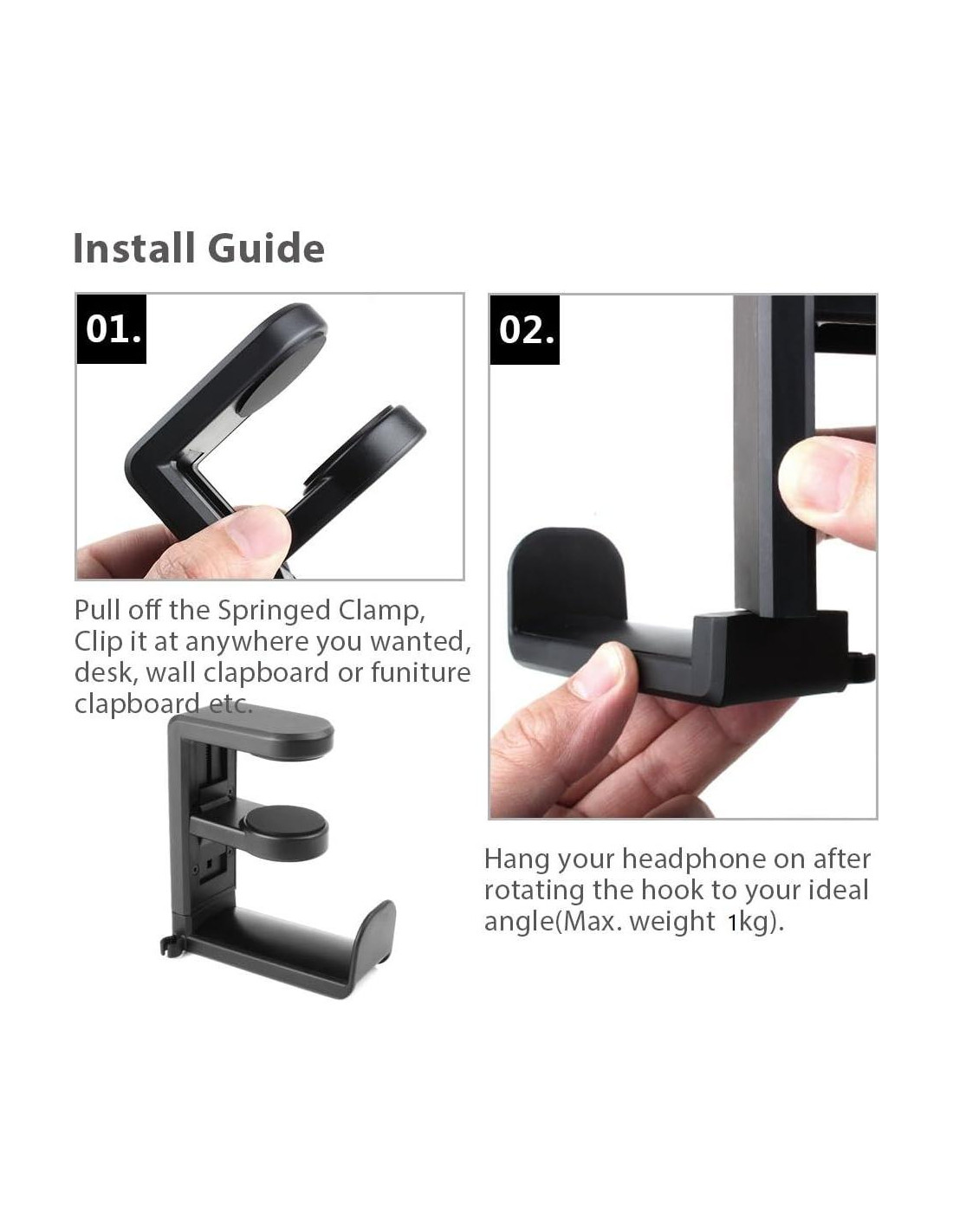 Install Guide

01.

Pull off the Springed Clamp, Clip it at anywhere you wanted, desk, wall clapboard or funiture clapboard etc.

02.

Hang your headphone on after rotating the hook to your ideal angle(Max. weight 1kg).