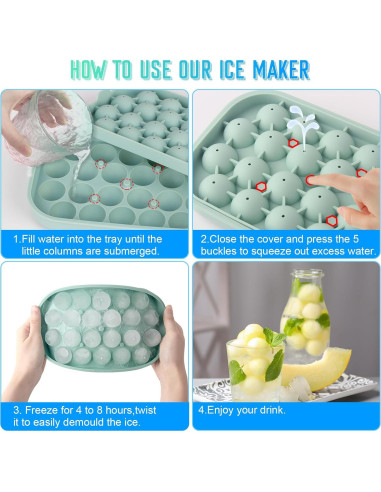 HOW TO USE OUR ICE MAKER

1.Fill water into the tray until the little columns are submerged.

2.Close the cover and press the 5 buckles to squeeze out excess water.

3. Freeze for 4 to 8 hours,twist it to easily demould the ice.

4.Enjoy your drink.