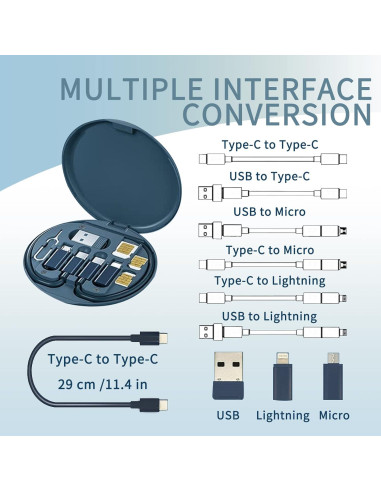 MULTIPLE INTERFACE CONVERSION

Type-C to Type-C

USB to Type-C

USB to Micro

Type-C to Micro

Type-C to Lightning

USB to Lightning

Type-C to Type-C

29 cm /11.4 in

USB

Lightning

Micro