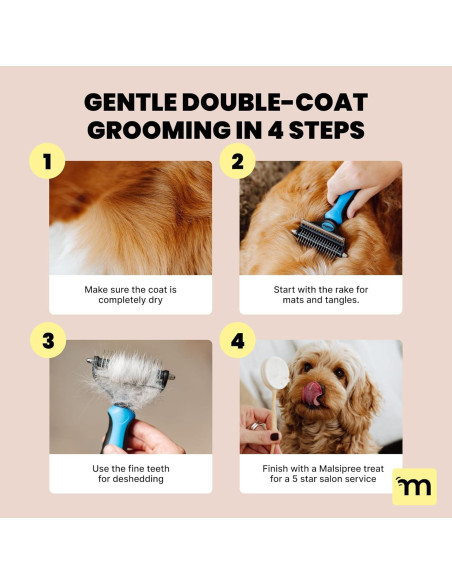 GENTLE DOUBLE-COAT GROOMING IN 4 STEPS

1

Make sure the coat is completely dry

2

Start with the rake for mats and tangles.

3

Use the fine teeth for deshedding

4

Finish with a Malsipree treat for a 5 star salon service

m