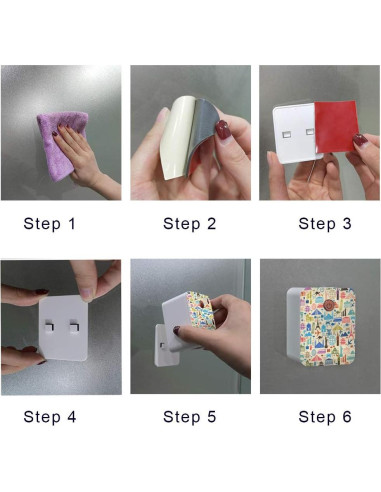 Step 1

Step 2

Step 3

Step 4

Step 5

Step 6