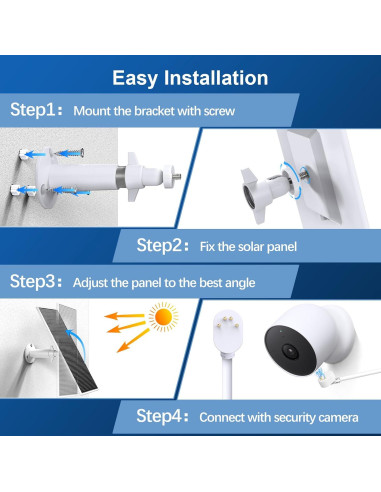 Easy Installation

Step1: Mount the bracket with screw

Step2: Fix the solar panel

Step3: Adjust the panel to the best angle

Step4: Connect with security camera