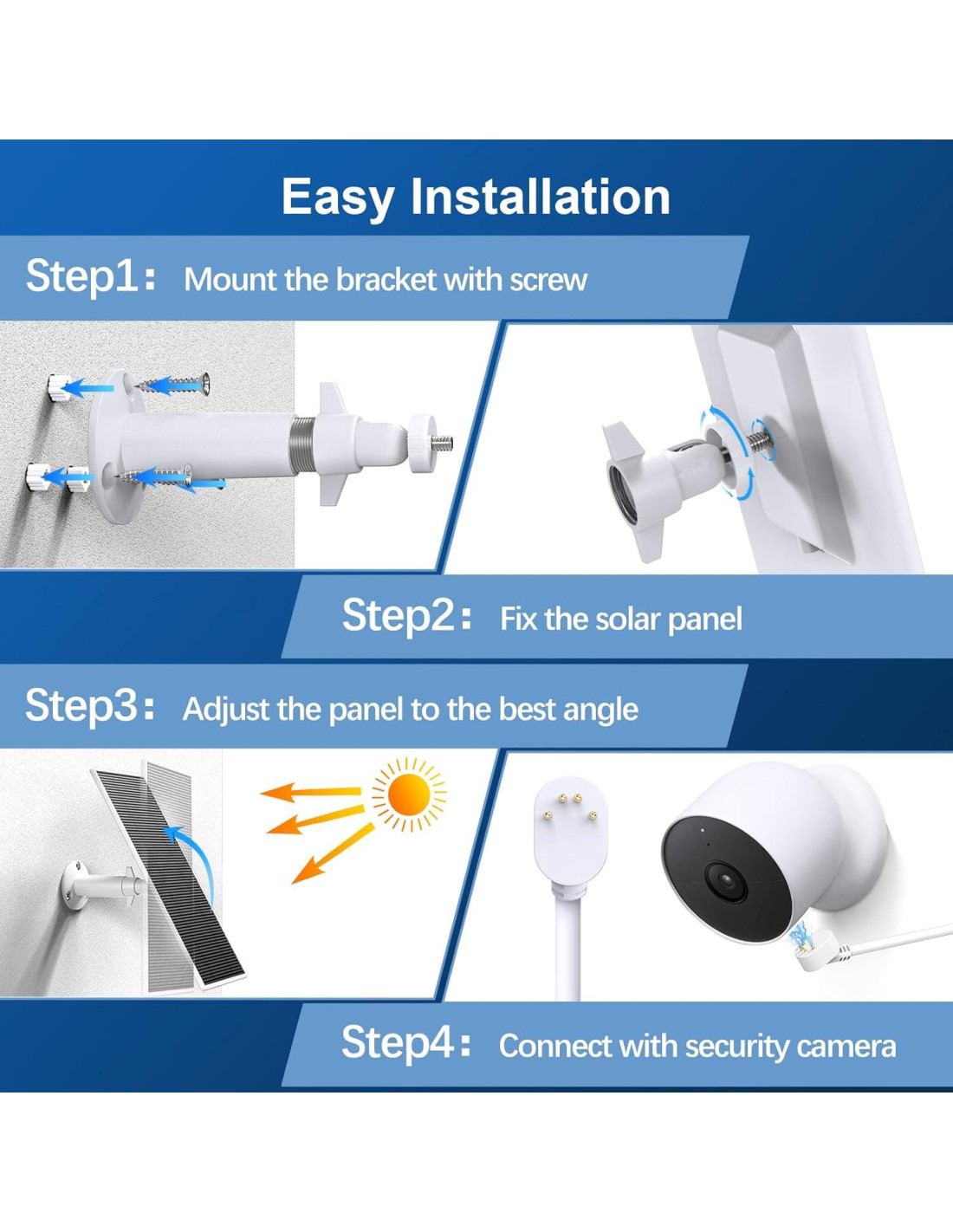 Easy Installation

Step1: Mount the bracket with screw

Step2: Fix the solar panel

Step3: Adjust the panel to the best angle

Step4: Connect with security camera