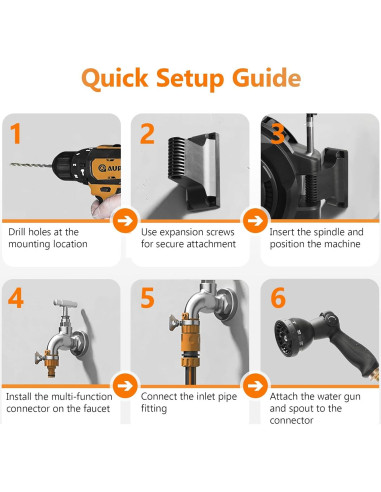 Quick Setup Guide

1

AUP

Drill holes at the mounting location

2

Use expansion screws for secure attachment

3

Insert the spindle and position the machine

4

Install the multi-function connector on the faucet

5

Connect the inlet pipe fitting

6

Attach the water gun and spout to the connector