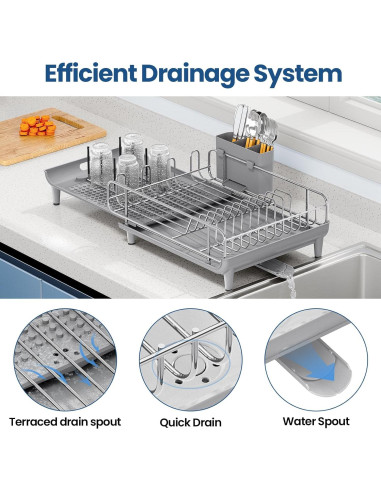 Efficient Drainage System

Terraced drain spout

Quick Drain

Water Spout