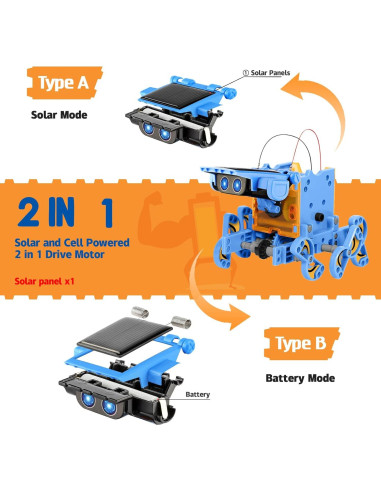 Type A

Solar Mode

① Solar Panels

2 IN 1

Solar and Cell Powered
2 in 1 Drive Motor

Solar panel x1

Type B

Battery Mode

Battery