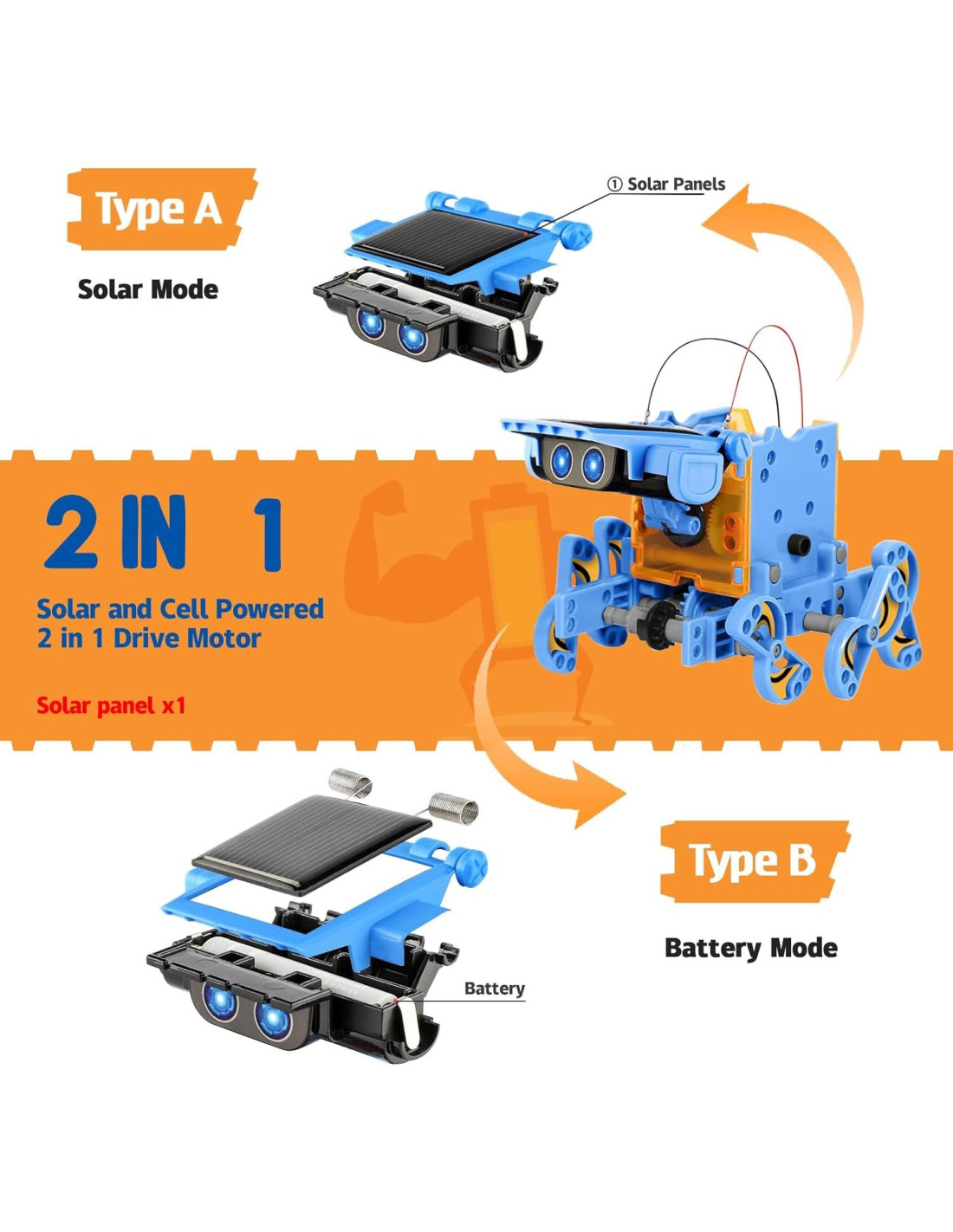 Type A

Solar Mode

① Solar Panels

2 IN 1

Solar and Cell Powered
2 in 1 Drive Motor

Solar panel x1

Type B

Battery Mode

Battery