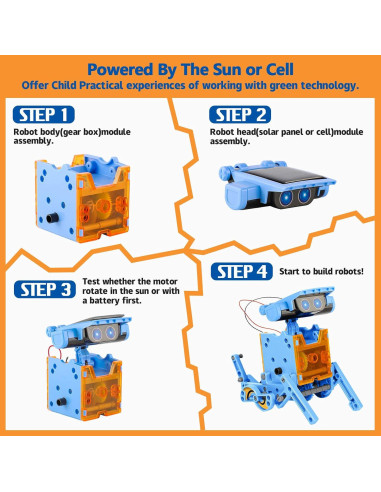 Powered By The Sun or Cell
Offer Child Practical experiences of working with green technology.

STEP 1
Robot body(gear box)module assembly.

STEP 2
Robot head(solar panel or cell)module assembly.

STEP 3
Test whether the motor rotate in the sun or with a battery first.

STEP 4
Start to build robots!