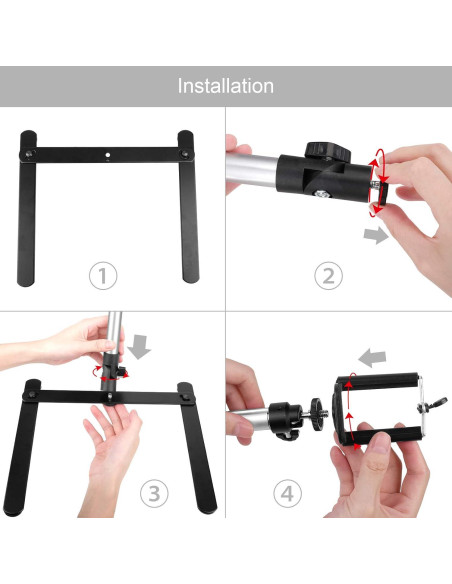 Installation

1

2

3

4