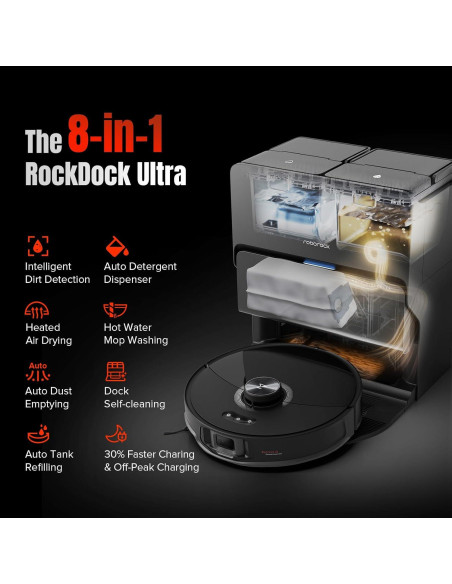 The 8-in-1
RockDock Ultra

Intelligent Dirt Detection

Auto Detergent Dispenser

Heated Air Drying

Hot Water Mop Washing

Auto

Auto Dust Emptying

Dock Self-cleaning

Auto Tank Refilling

30% Faster Charing & Off-Peak Charging

roborock