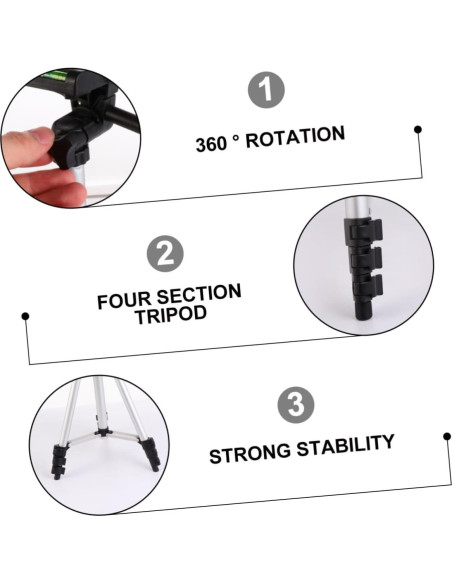 1

360 ° ROTATION

2

FOUR SECTION TRIPOD

3

STRONG STABILITY