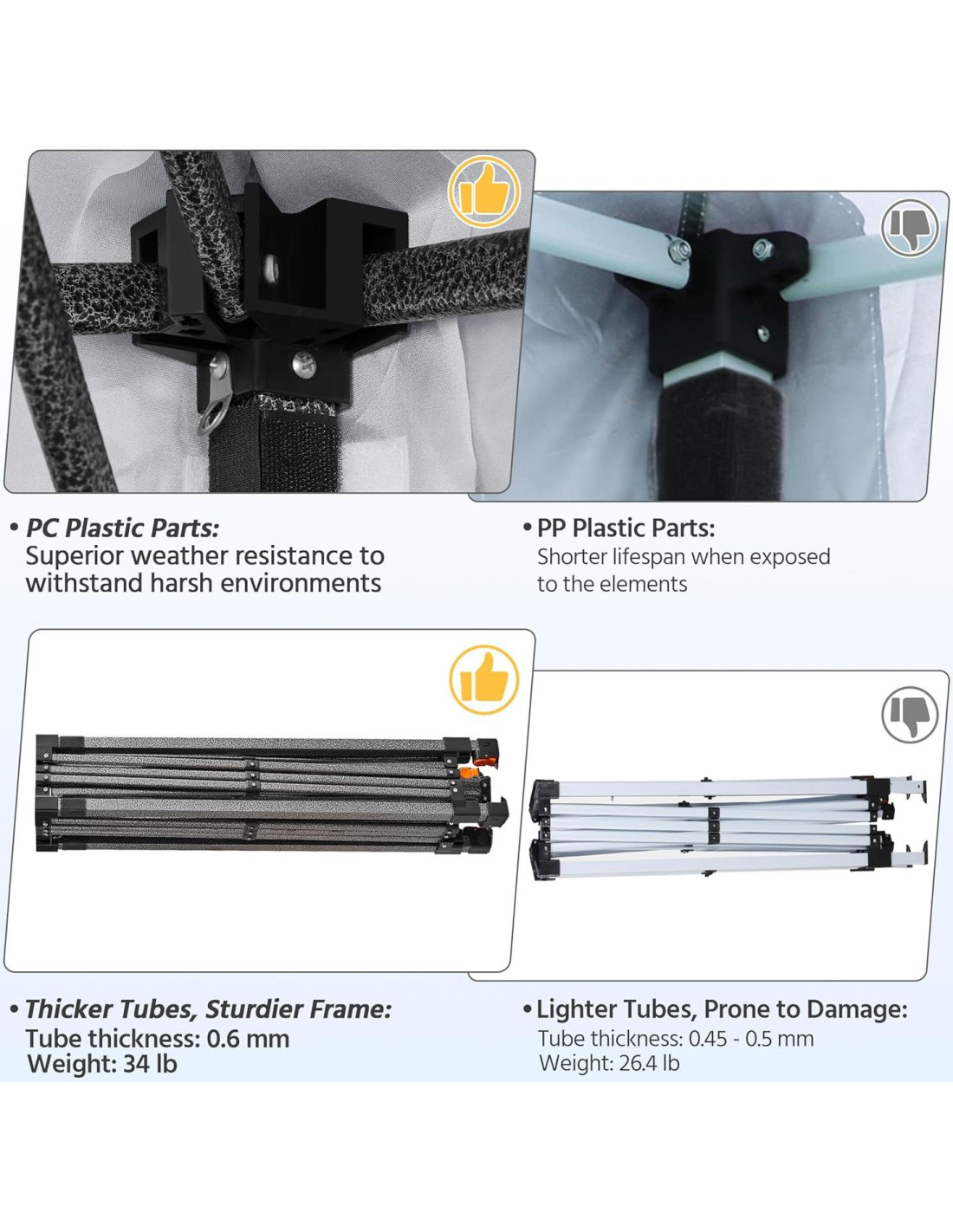 • PC Plastic Parts:
Superior weather resistance to withstand harsh environments

• PP Plastic Parts:
Shorter lifespan when exposed to the elements

• Thicker Tubes, Sturdier Frame:
Tube thickness: 0.6 mm
Weight: 34 lb

• Lighter Tubes, Prone to Damage:
Tube thickness: 0.45 - 0.5 mm
Weight: 26.4 lb