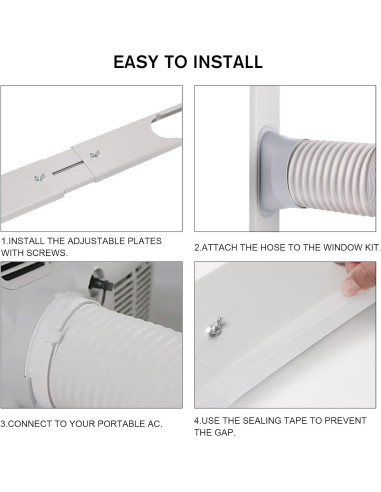 EASY TO INSTALL

1.INSTALL THE ADJUSTABLE PLATES WITH SCREWS.

2.ATTACH THE HOSE TO THE WINDOW KIT.

3.CONNECT TO YOUR PORTABLE AC.

4.USE THE SEALING TAPE TO PREVENT THE GAP.