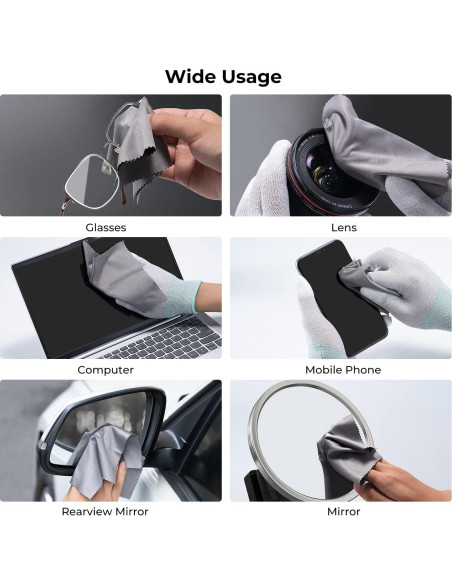 Wide Usage

Glasses

Lens

Computer

Mobile Phone

Rearview Mirror

Mirror