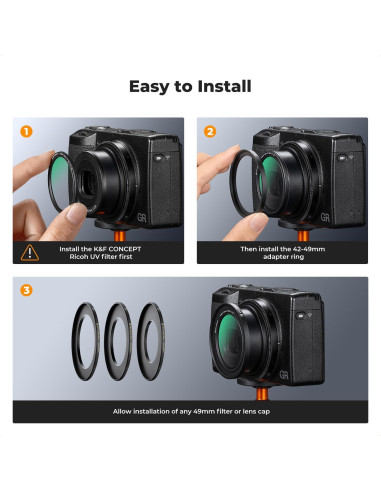 Easy to Install

1

GR

Install the K&F CONCEPT Ricoh UV filter first

2

GR

Then install the 42-49mm adapter ring

3

GR

Allow installation of any 49mm filter or lens cap