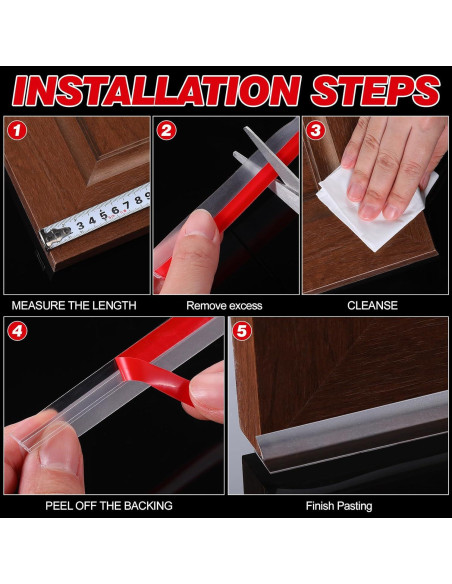 INSTALLATION STEPS

1

3 4 5 6 7 8 9

MEASURE THE LENGTH

2

Remove excess

3

CLEANSE

4

PEEL OFF THE BACKING

5

Finish Pasting