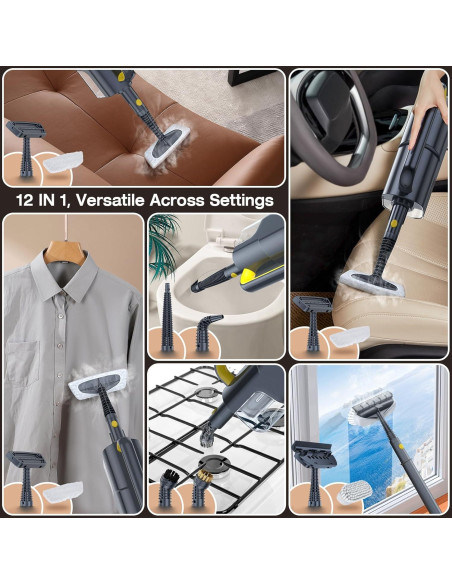 12 IN 1, Versatile Across Settings