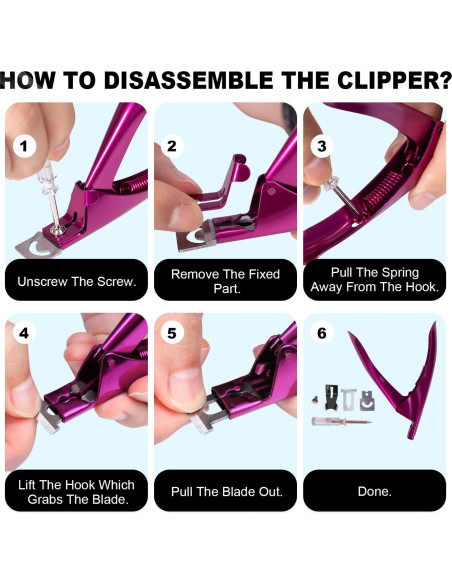 HOW TO DISASSEMBLE THE CLIPPER?

1
Unscrew The Screw.

2
Remove The Fixed Part.

3
Pull The Spring Away From The Hook.

4
Lift The Hook Which Grabs The Blade.

5
Pull The Blade Out.

6
Done.