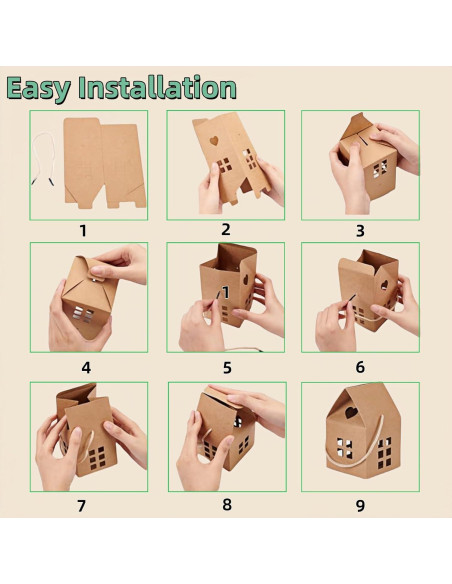 Easy Installation

1

2

3

4

5

6

7

8

9