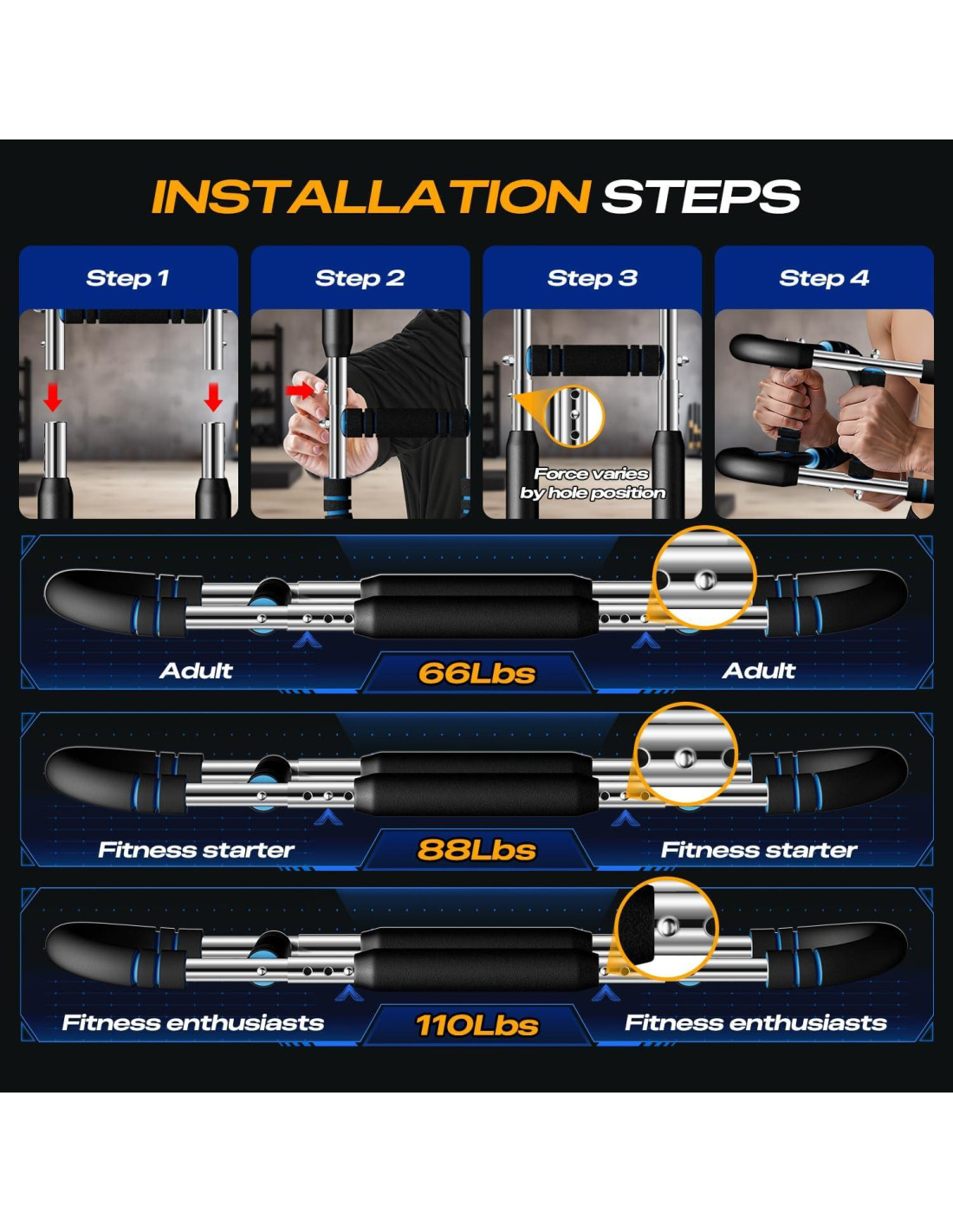 INSTALLATION STEPS

Step 1

Step 2

Step 3

Force varies by hole position

Step 4

Adult

66Lbs

Adult

Fitness starter

88Lbs

Fitness starter

Fitness enthusiasts

110Lbs

Fitness enthusiasts