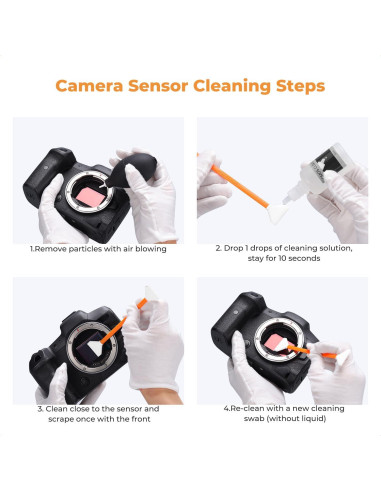 Camera Sensor Cleaning Steps

1.Remove particles with air blowing

2. Drop 1 drops of cleaning solution, stay for 10 seconds

3. Clean close to the sensor and scrape once with the front

4.Re-clean with a new cleaning swab (without liquid)