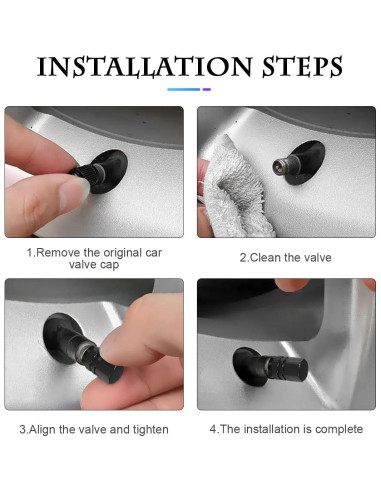 INSTALLATION STEPS

1.Remove the original car valve cap

2.Clean the valve

3.Align the valve and tighten

4.The installation is complete