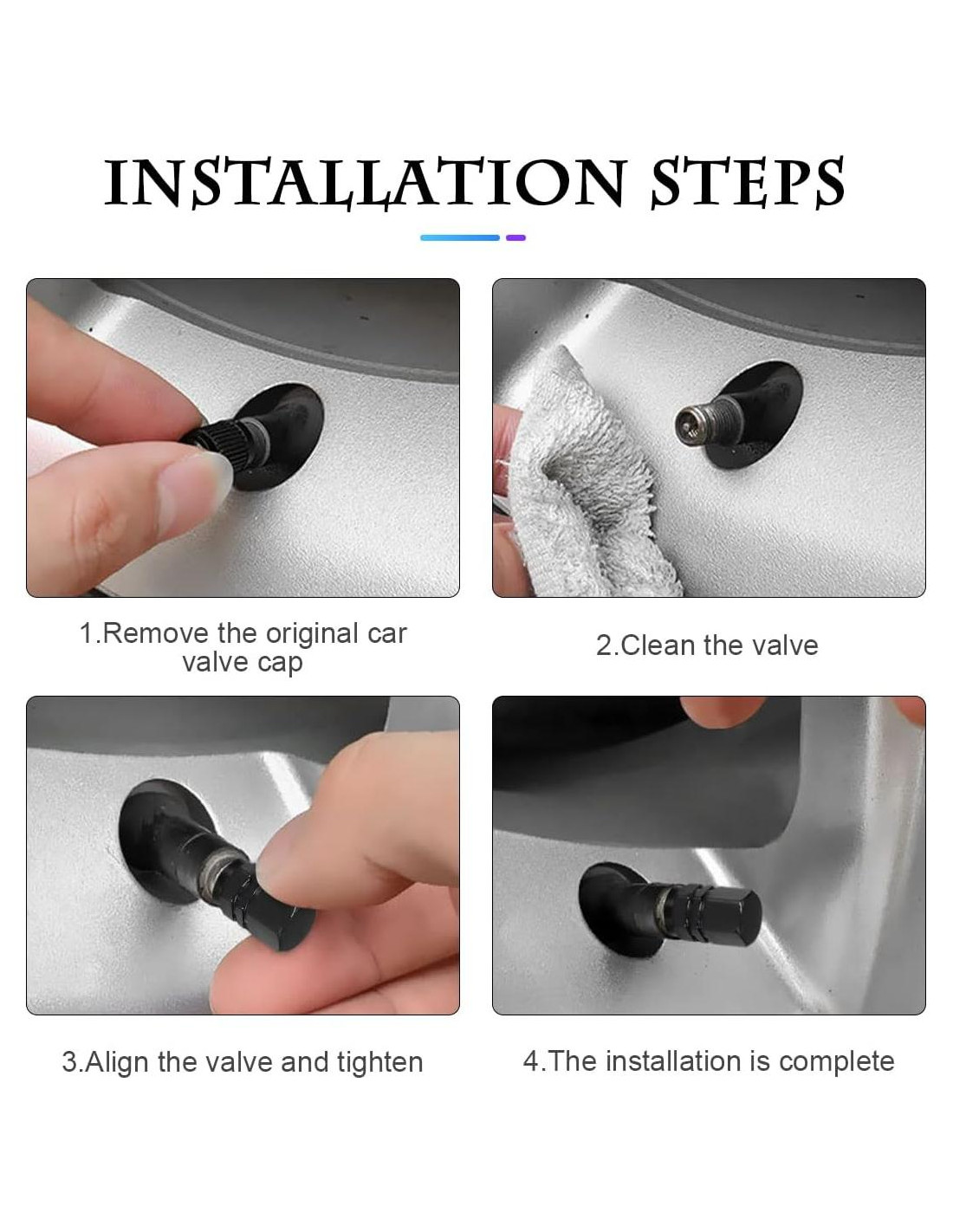 INSTALLATION STEPS

1.Remove the original car valve cap

2.Clean the valve

3.Align the valve and tighten

4.The installation is complete