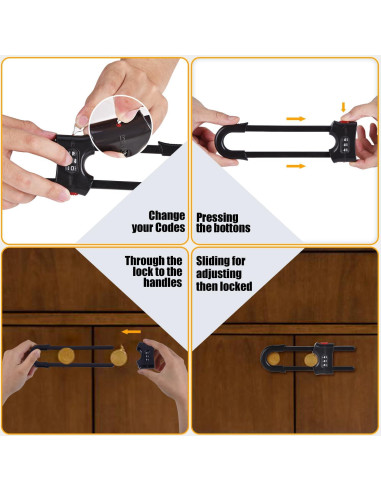 Change your Codes

Pressing the bottons

Through the lock to the handles

Sliding for adjusting then locked