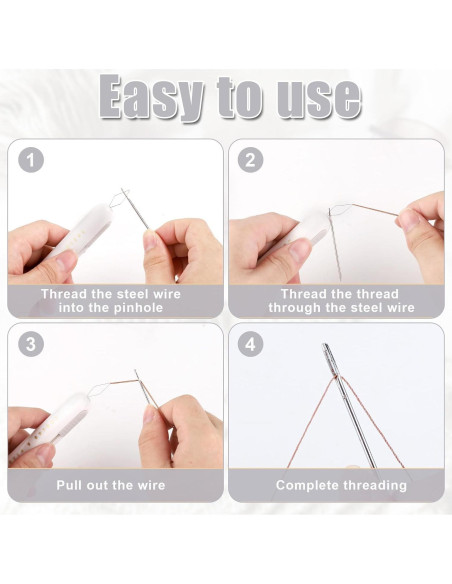 Easy to use

1

Thread the steel wire into the pinhole

2

Thread the thread through the steel wire

3

Pull out the wire

4

Complete threading