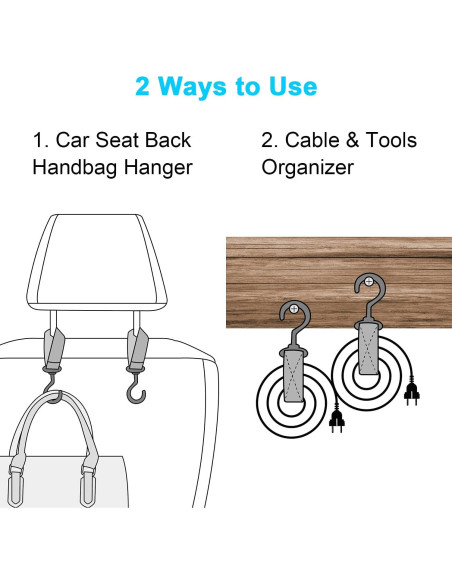 2 Ways to Use

1. Car Seat Back Handbag Hanger

2. Cable & Tools Organizer