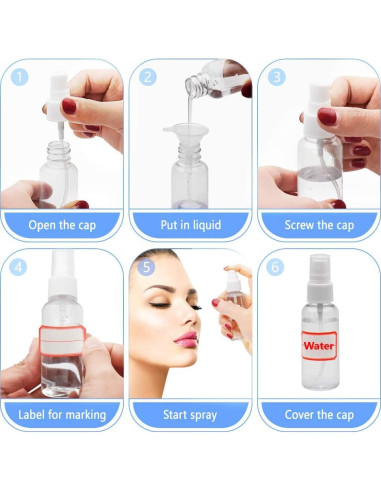 1
Open the cap

2
Put in liquid

3
Screw the cap

4
Label for marking

5
Start spray

6
Water
Cover the cap