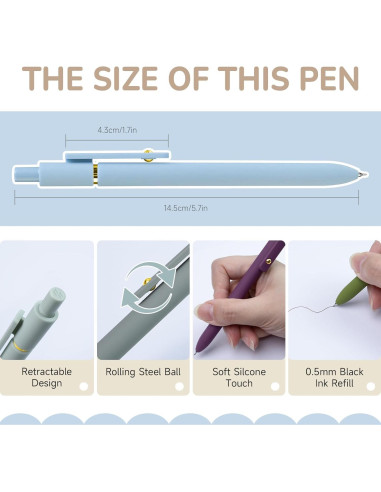 THE SIZE OF THIS PEN

4.3cm/1.7in

14.5cm/5.7in

Retractable Design

Rolling Steel Ball

Soft Silcone Touch

0.5mm Black Ink Refill