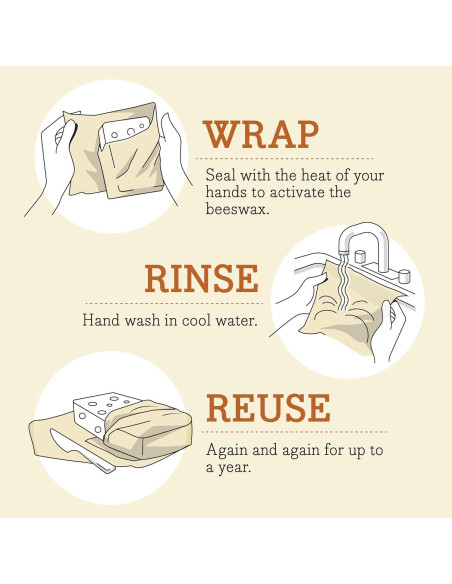 WRAP

Seal with the heat of your hands to activate the beeswax.

RINSE

Hand wash in cool water.

REUSE

Again and again for up to a year.