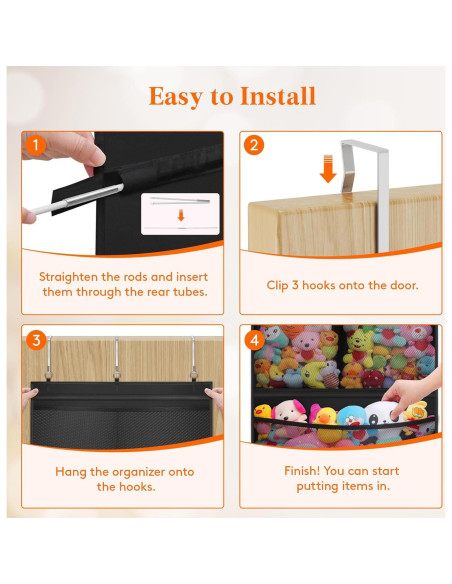 Easy to Install

1

Straighten the rods and insert them through the rear tubes.

2

Clip 3 hooks onto the door.

3

Hang the organizer onto the hooks.

4

Finish! You can start putting items in.