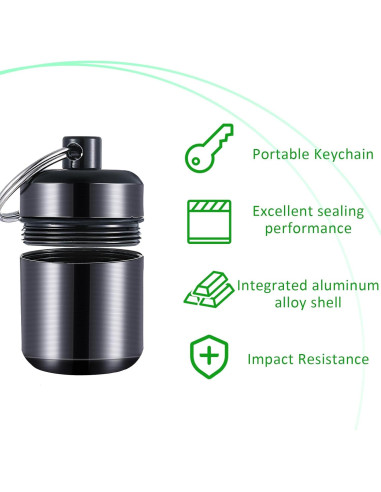 Portable Keychain

Excellent sealing performance

Integrated aluminum alloy shell

Impact Resistance