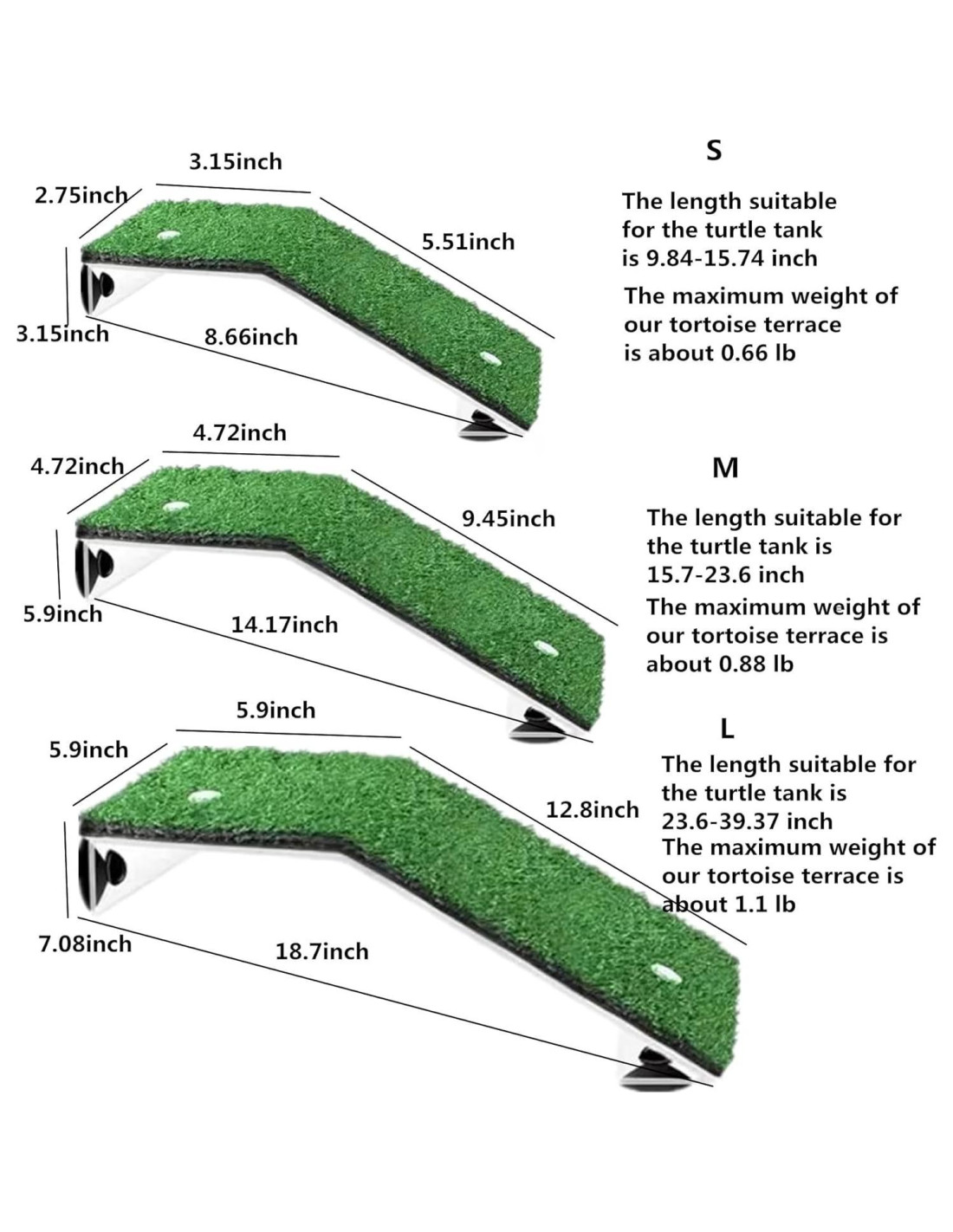 3.15inch
2.75inch
5.51inch
3.15inch
8.66inch

S
The length suitable for the turtle tank is 9.84-15.74 inch
The maximum weight of our tortoise terrace is about 0.66 lb

4.72inch
4.72inch
9.45inch
5.9inch
14.17inch

M
The length suitable for the turtle tank is 15.7-23.6 inch
The maximum weight of our tortoise terrace is about 0.88 lb

5.9inch
5.9inch
12.8inch
7.08inch
18.7inch

L
The length suitable for the turtle tank is 23.6-39.37 inch
The maximum weight of our tortoise terrace is about 1.1 lb