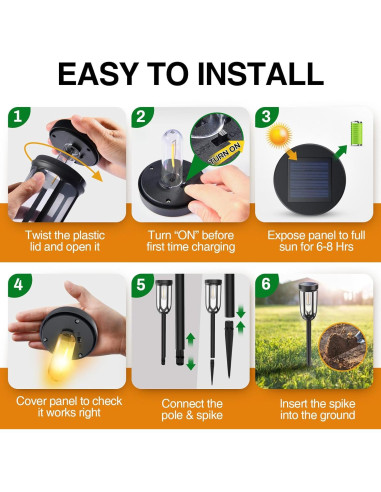 EASY TO INSTALL

1

Twist the plastic lid and open it

2

TURN ON

Turn "ON" before first time charging

3

Expose panel to full sun for 6-8 Hrs

4

Cover panel to check it works right

5

Connect the pole & spike

6

Insert the spike into the ground