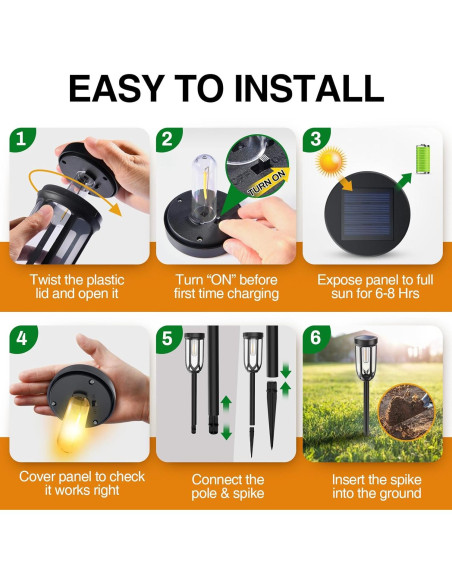 EASY TO INSTALL

1
Twist the plastic lid and open it

2
TURN ON
Turn "ON" before first time charging

3
Expose panel to full sun for 6-8 Hrs

4
Cover panel to check it works right

5
Connect the pole & spike

6
Insert the spike into the ground