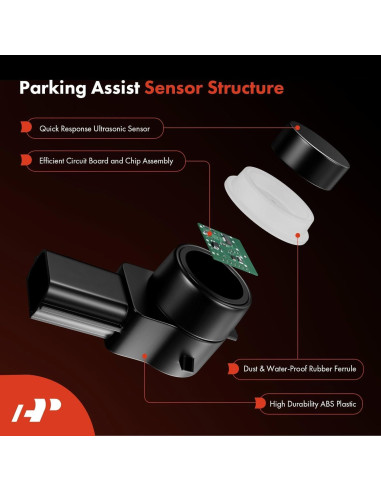 Parking Assist Sensor Structure

Quick Response Ultrasonic Sensor

Efficient Circuit Board and Chip Assembly

Dust & Water-Proof Rubber Ferrule

High Durability ABS Plastic