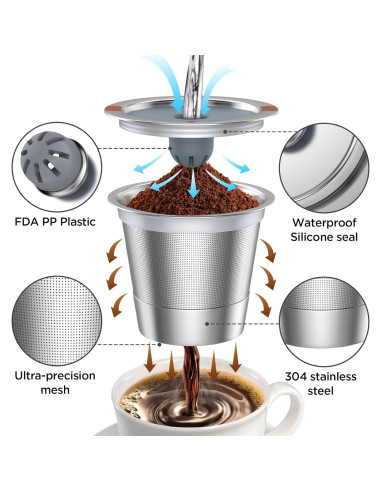 FDA PP Plastic

Waterproof Silicone seal

Ultra-precision mesh

304 stainless steel