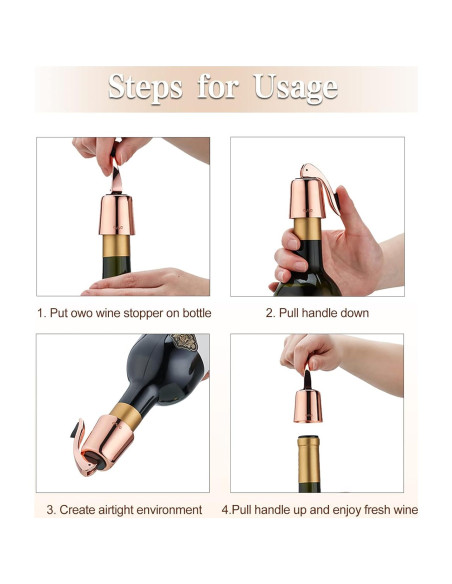 Steps for Usage

1. Put owo wine stopper on bottle

2. Pull handle down

3. Create airtight environment

4.Pull handle up and enjoy fresh wine