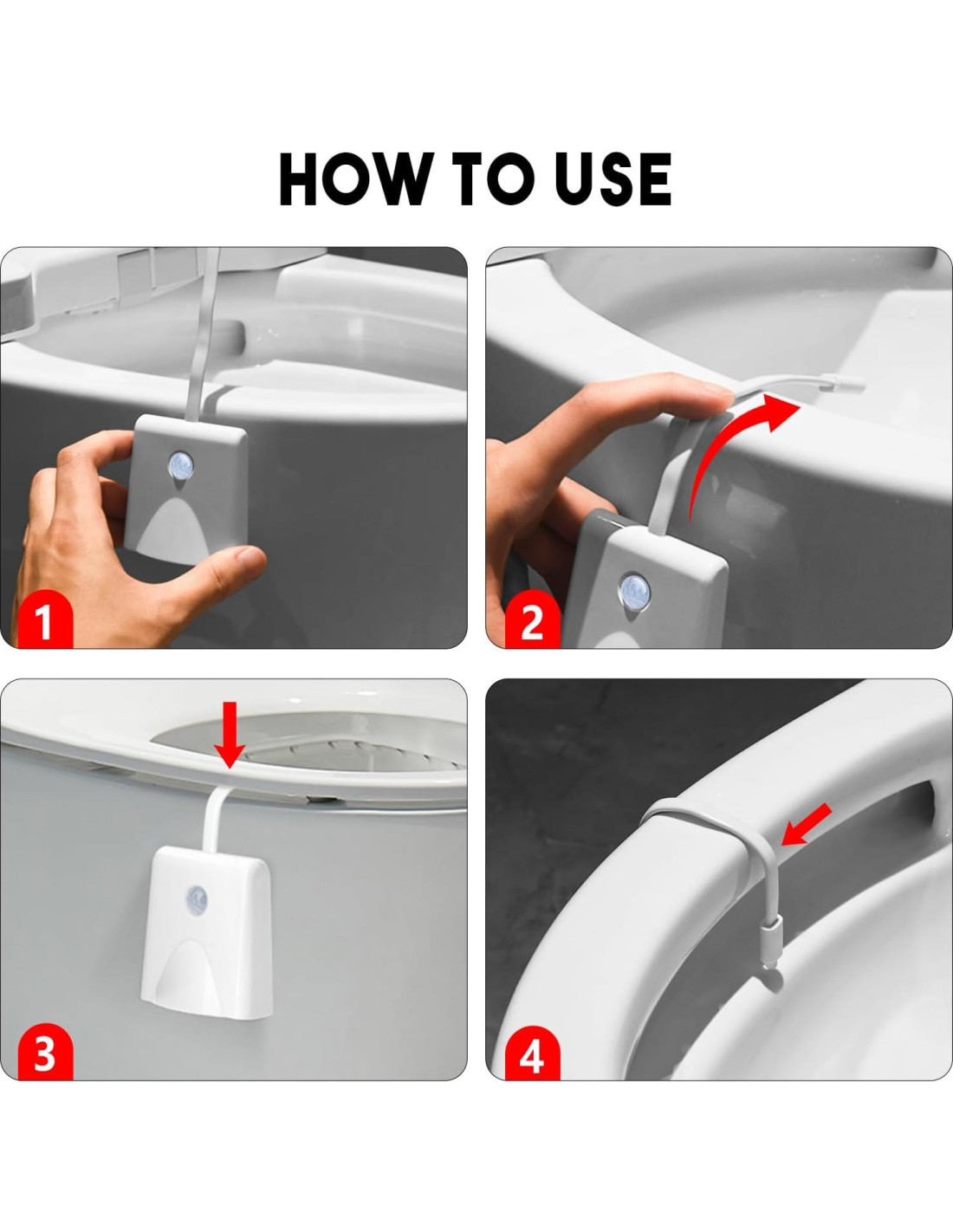 HOW TO USE

1

2

3

4